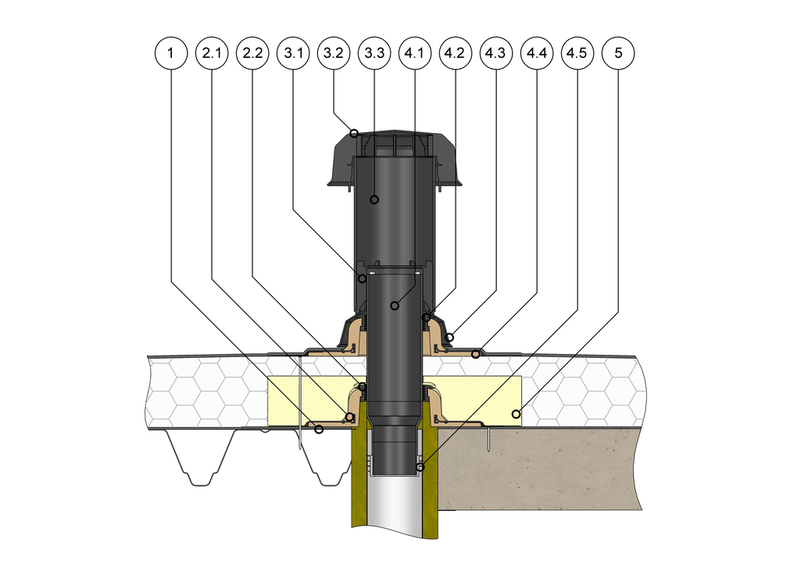 1 2.1 2.2 3.1 3.2 3.3 4.1 4.2 4.3 4.4 4.5 5