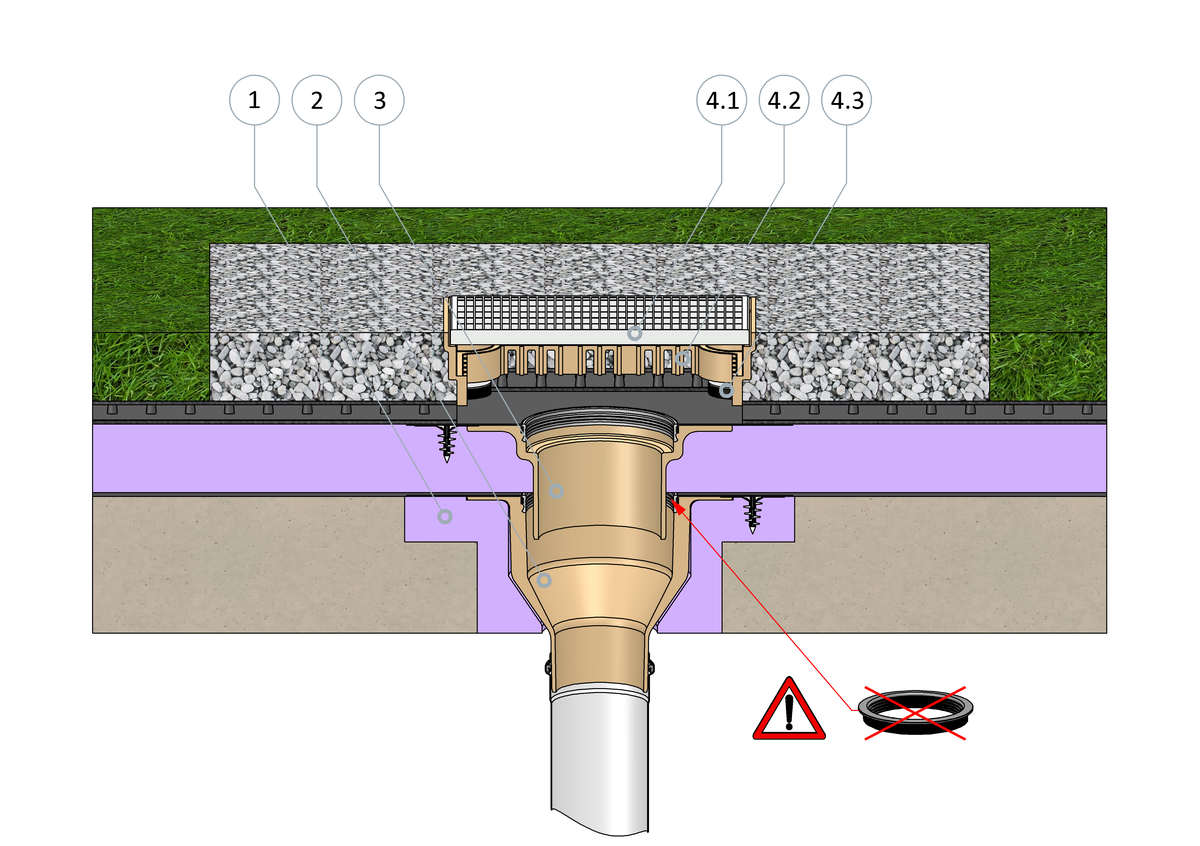 1
2
3
4.1
4.2
4.3