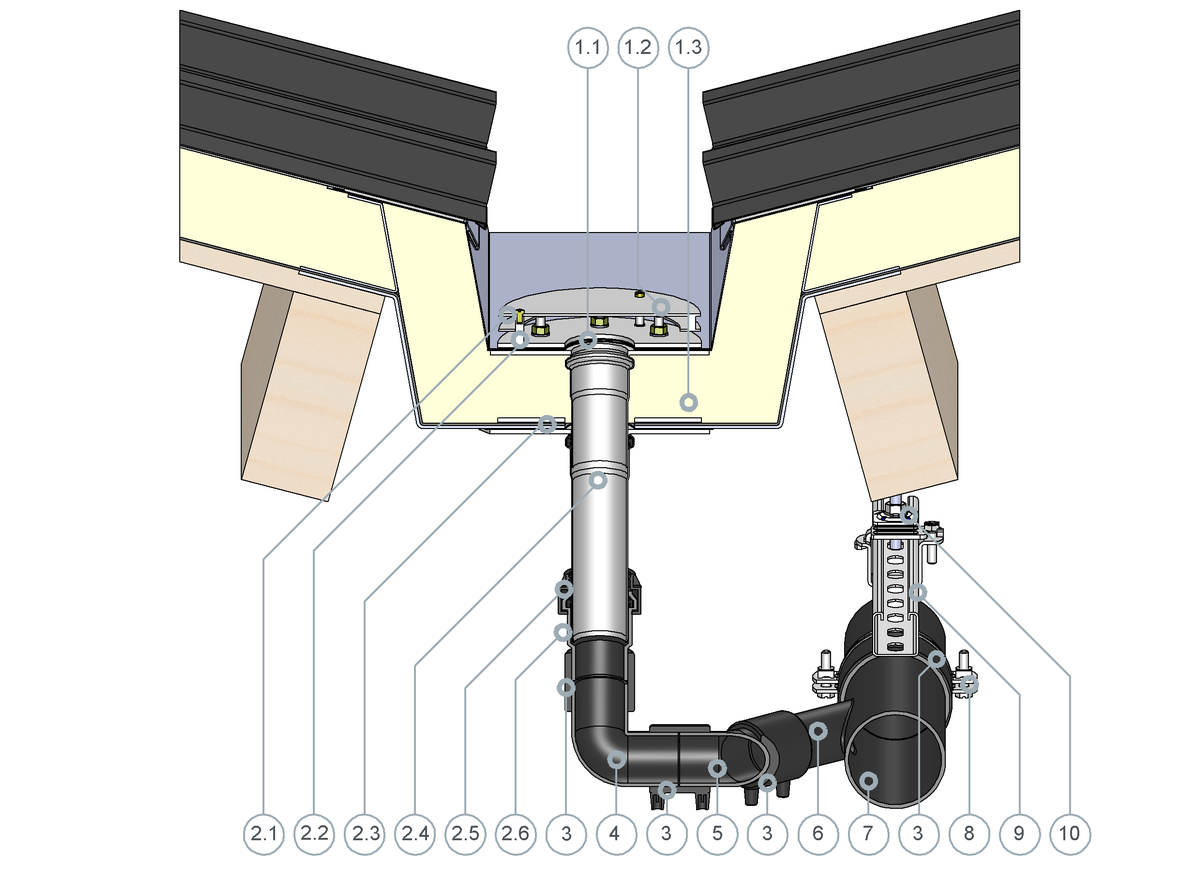 1.1 1.2 1.3

2.1 2.2 2.3 2.4 2.5 2.6 3 4 3 5 3 6 7 3 8 9 10