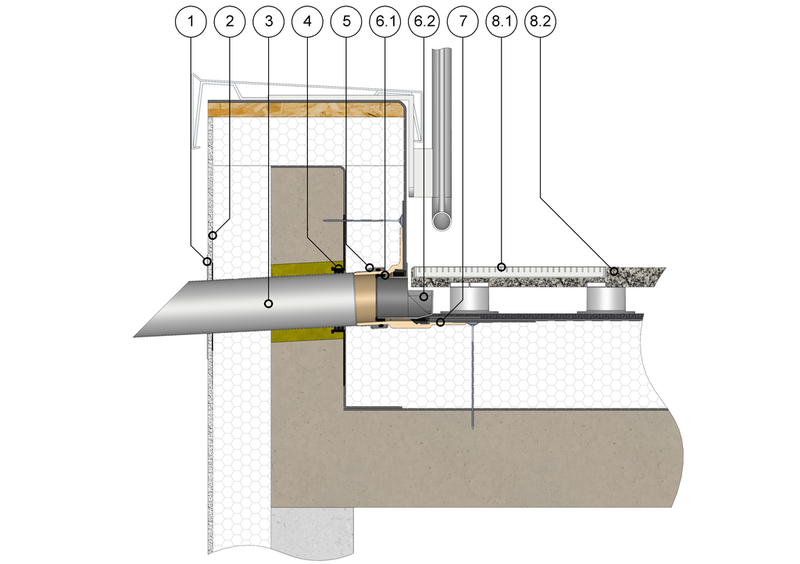 1
2
3
4
5
6.1
6.2
7
8.1
8.2