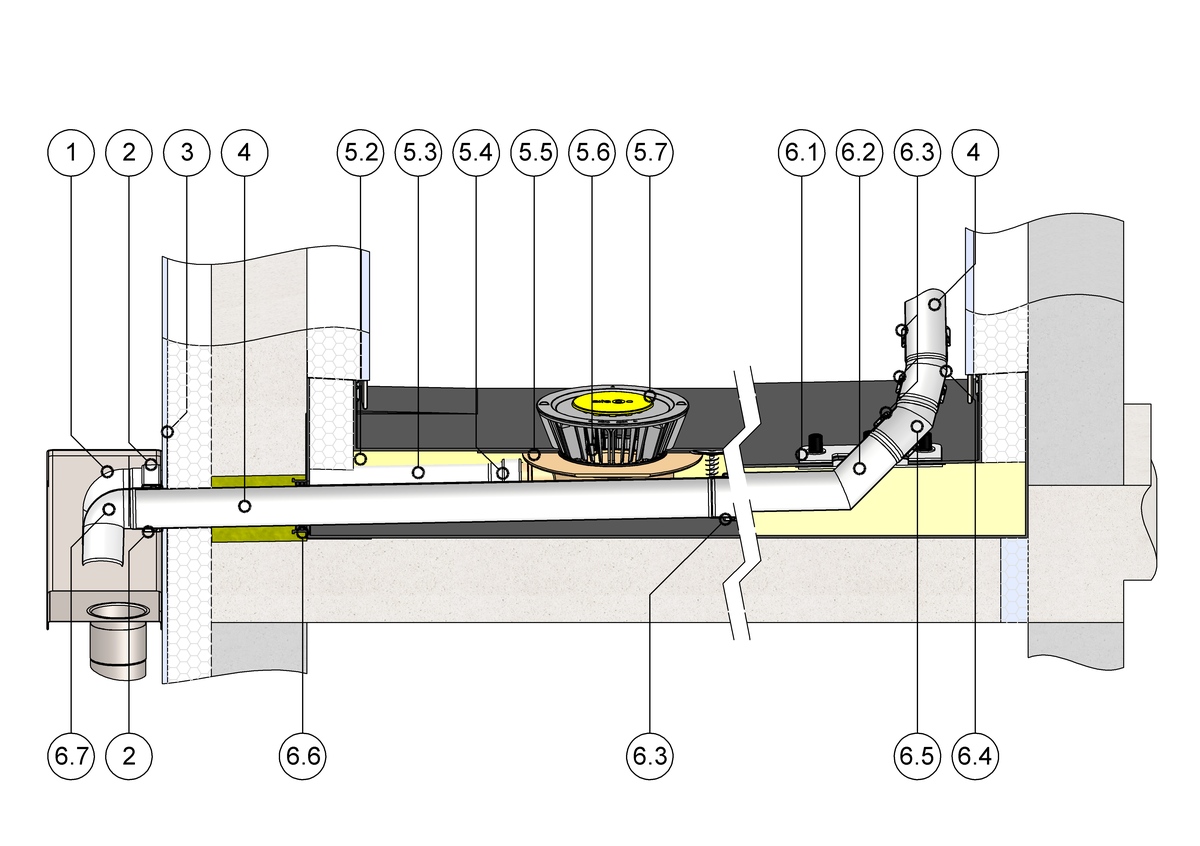 1
2
3
4
5.2
5.3
5.4
5.5
5.6
5.7
6.1
6.2
6.3
4
6.7
2
6.6
6.3
6.5
6.4